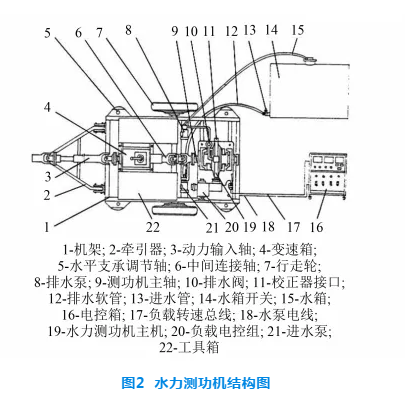 5 6 7 8 9 10 11 12 13 14 15

4

3

2

1

22 21 20 19 18 17 16

1-机架; 2-牵引器; 3-动力输入轴; 4-变速箱; 5-水平支承调节轴; 6-中间连接轴; 7-行走轮; 8-排水泵; 9-测功机主轴; 10-排水阀; 11-校正器接口; 12-排水软管; 13-进水管; 14-水箱开关; 15-水箱; 16-电控箱; 17-负载转速总线; 18-水泵电线; 19-水力测功机主机; 20-负载电控组; 21-进水泵; 22-工具箱

图2 水力测功机结构图